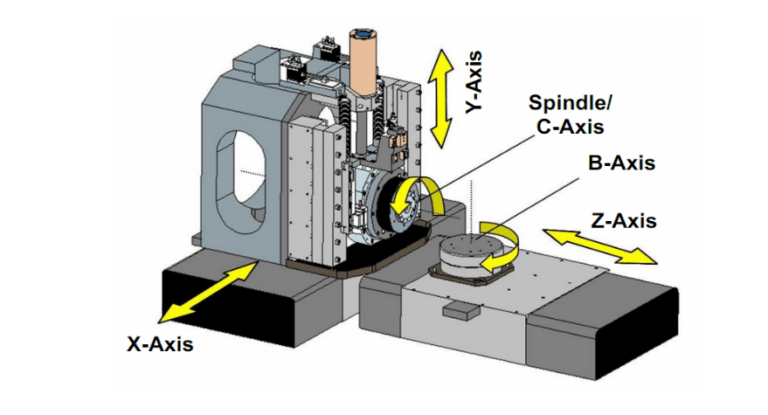 Y-Axis

Spindle/
C-Axis

B-Axis

Z-Axis

X-Axis